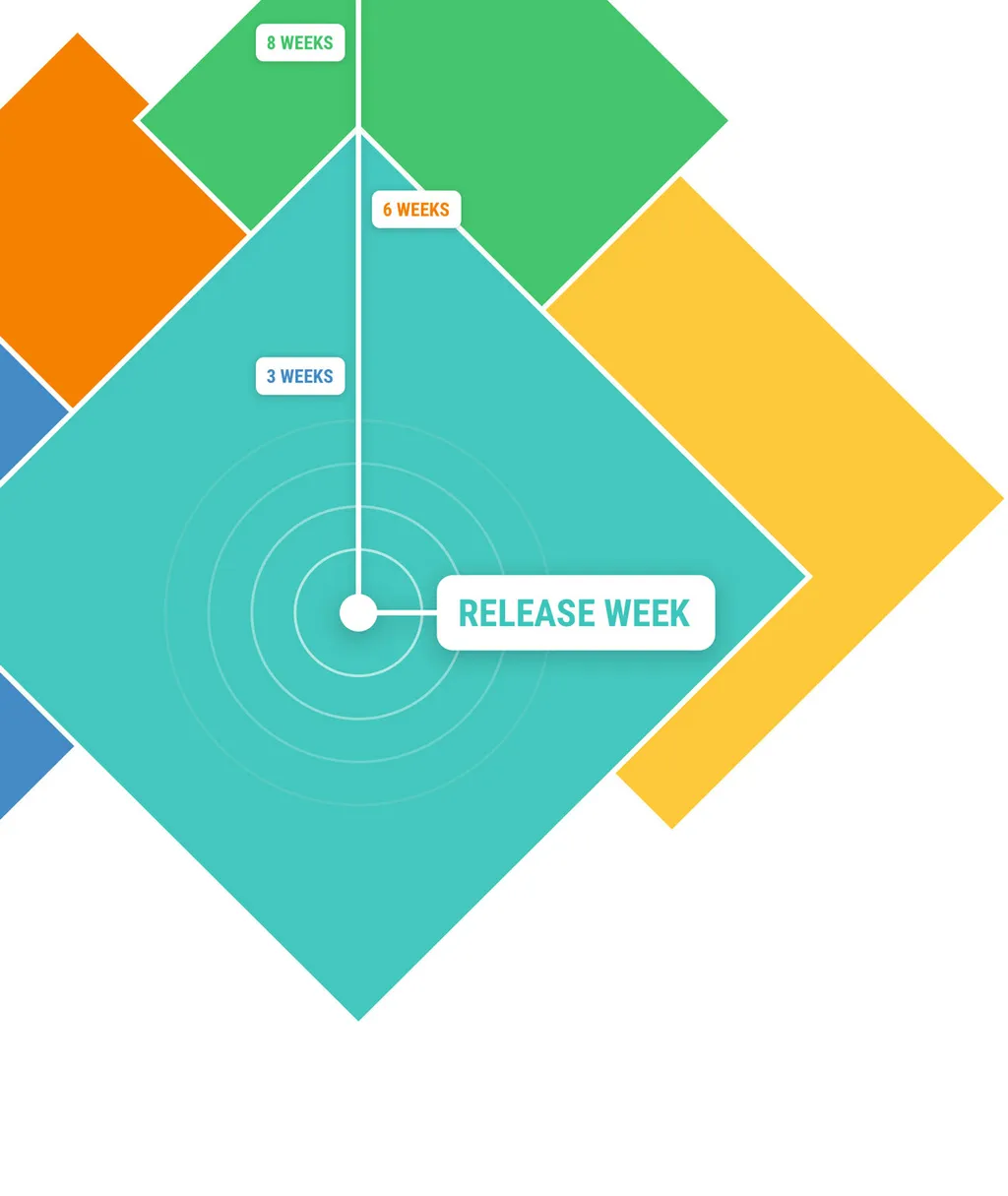 8 WEEKS

6 WEEKS

3 WEEKS

RELEASE WEEK