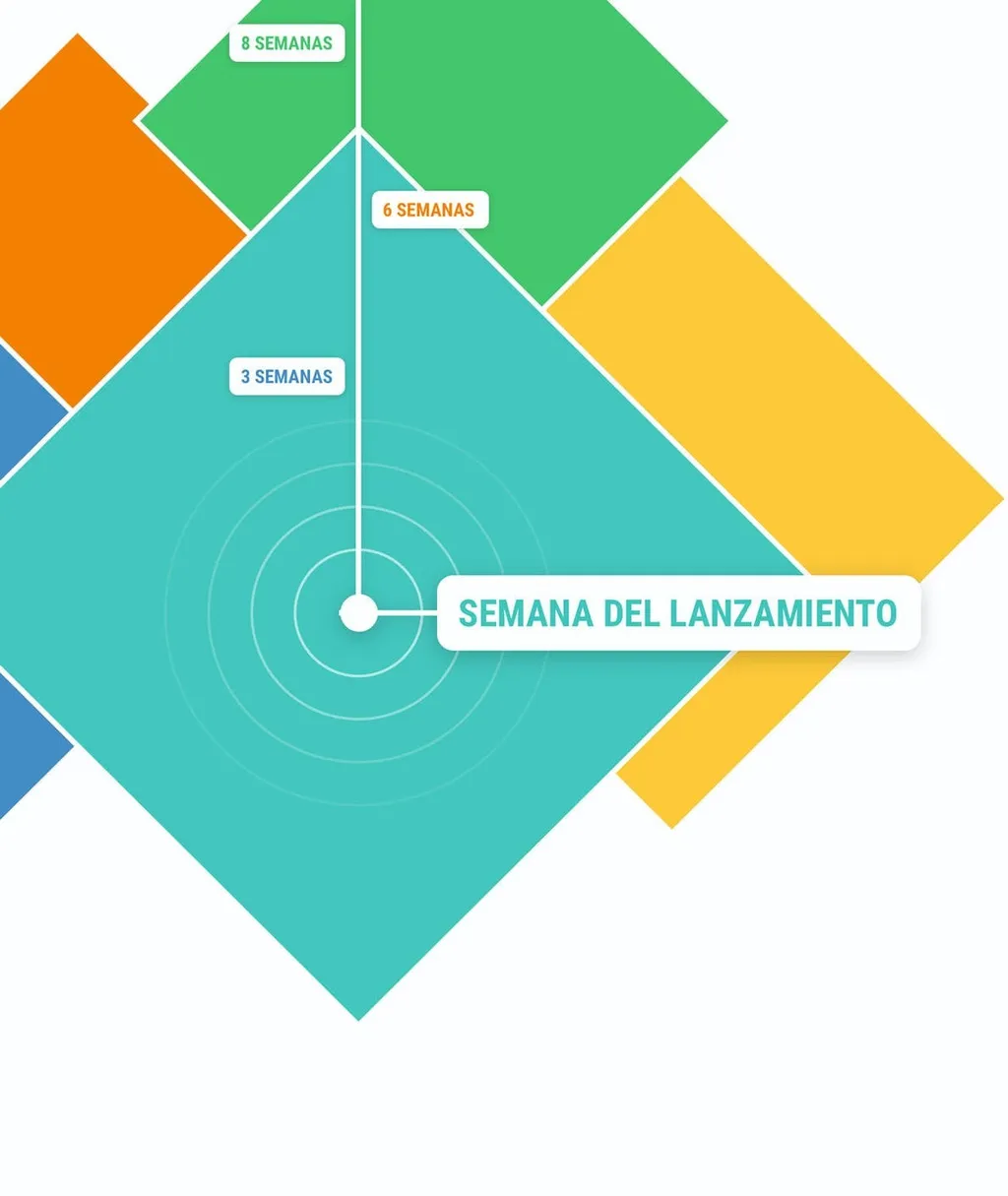 8 SEMANAS

6 SEMANAS

3 SEMANAS

SEMANA DEL LANZAMIENTO